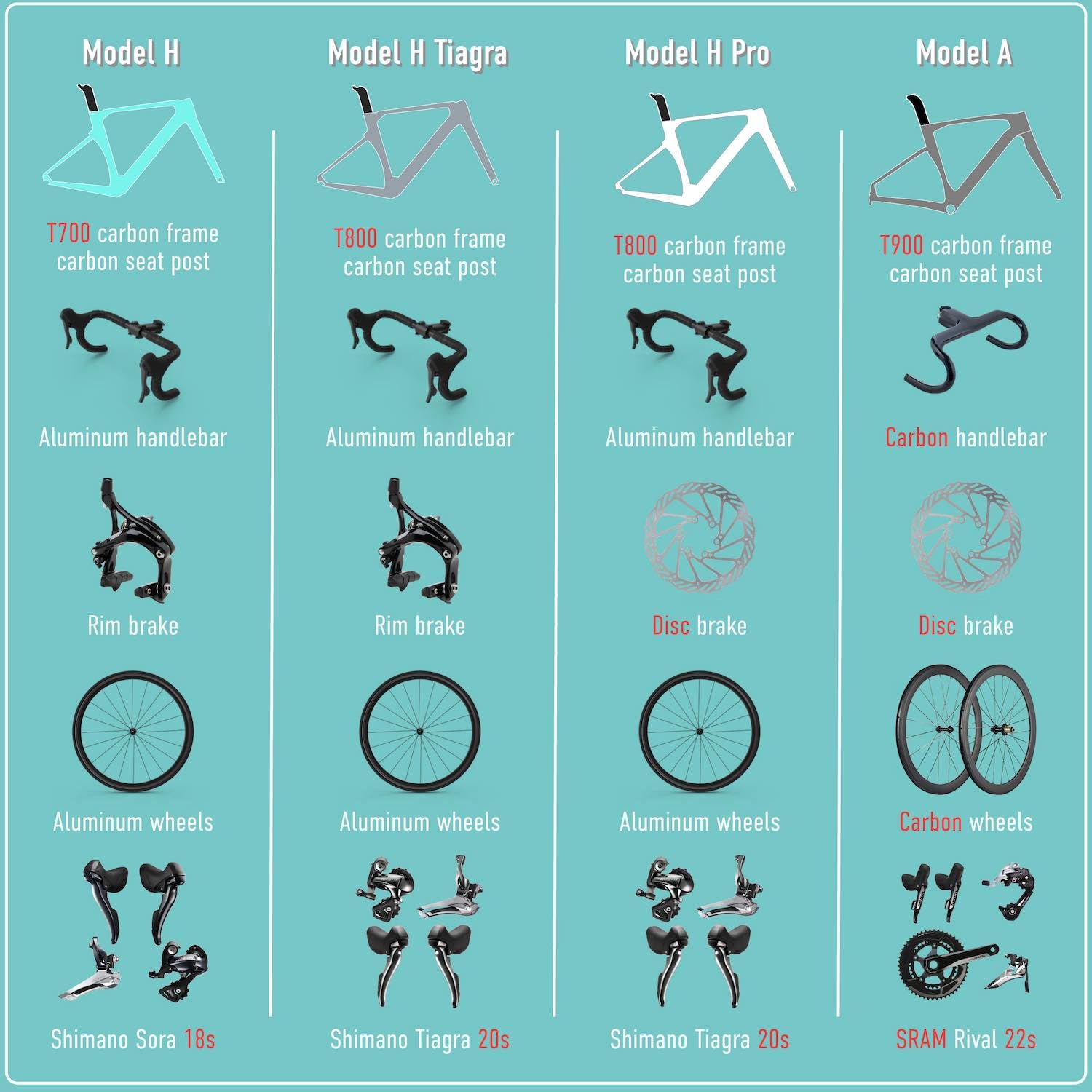 Model H

T700 carbon frame carbon seat post

Aluminum handlebar

Rim brake

Aluminum wheels

Shimano Sora 18s

Model H Tiagra

T800 carbon frame carbon seat post

Aluminum handlebar

Rim brake

Aluminum wheels

Shimano Tiagra 20s

Model H Pro

T800 carbon frame carbon seat post

Aluminum handlebar

Disc brake

Aluminum wheels

Shimano Tiagra 20s

Model A

T900 carbon frame carbon seat post

Carbon handlebar

Disc brake

Carbon wheels

SRAM Rival 22s