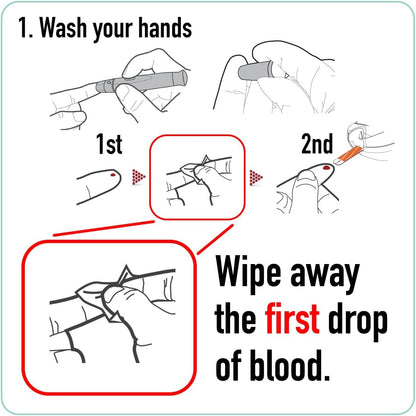 1. Wash your hands

1st

2nd

Wipe away the first drop of blood.