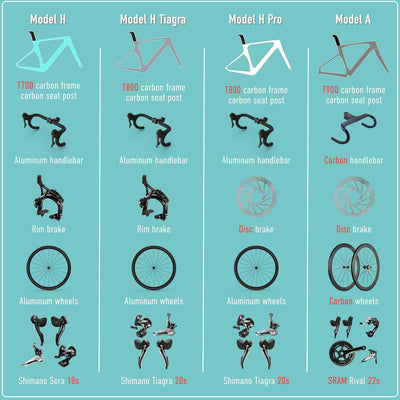 Model H

T700 carbon frame carbon seat post

Aluminum handlebar

Rim brake

Aluminum wheels

Shimano Sora 18s

Model H Tiagra

T800 carbon frame carbon seat post

Aluminum handlebar

Rim brake

Aluminum wheels

Shimano Tiagra 20s

Model H Pro

T800 carbon frame carbon seat post

Aluminum handlebar

Disc brake

Aluminum wheels

Shimano Tiagra 20s

Model A

T900 carbon frame carbon seat post

Carbon handlebar

Disc brake

Carbon wheels

SRAM Rival 22s